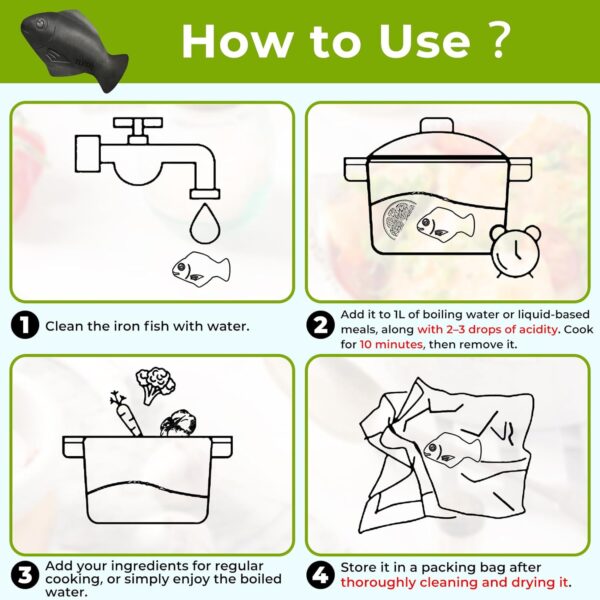 How to Use ?

1 Clean the iron fish with water.

2 Add it to 1L of boiling water or liquid-based meals, along with 2–3 drops of acidity. Cook for 10 minutes, then remove it.

3 Add your ingredients for regular cooking, or simply enjoy the boiled water.

4 Store it in a packing bag after thoroughly cleaning and drying it.